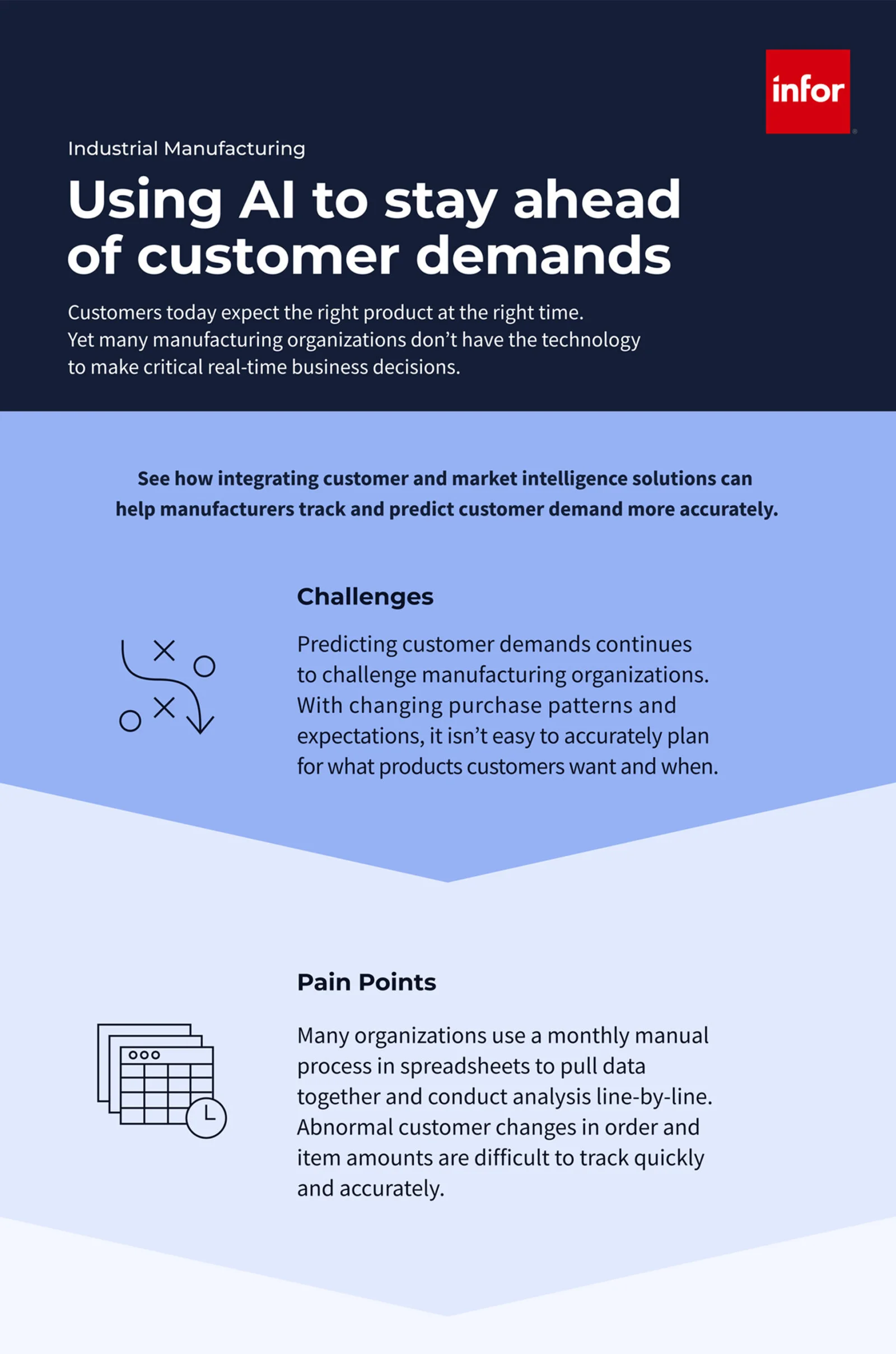 infor

Industrial Manufacturing

Using AI to stay ahead of customer demands

Customers today expect the right product at the right time. Yet many manufacturing organizations don't have the technology to make critical real-time business decisions.

See how integrating customer and market intelligence solutions can help manufacturers track and predict customer demand more accurately.

Challenges

Predicting customer demands continues to challenge manufacturing organizations. With changing purchase patterns and expectations, it isn't easy to accurately plan for what products customers want and when.

Pain Points

Many organizations use a monthly manual process in spreadsheets to pull data together and conduct analysis line-by-line. Abnormal customer changes in order and item amounts are difficult to track quickly and accurately.